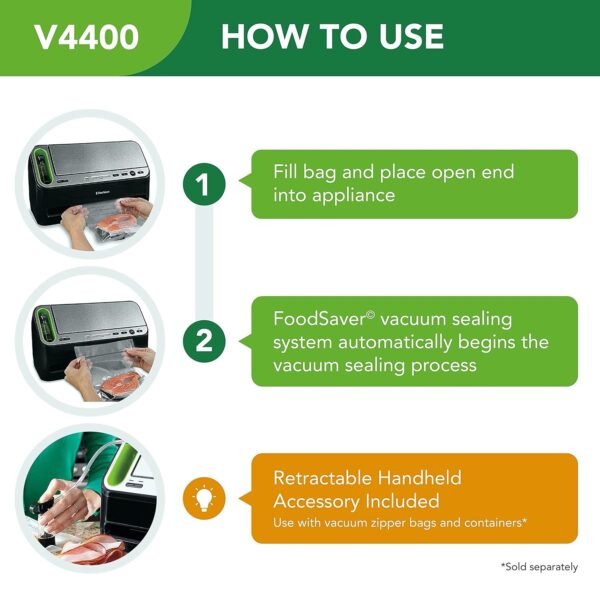 V4400

HOW TO USE

1

Fill bag and place open end into appliance

2

FoodSaver© vacuum sealing system automatically begins the vacuum sealing process

Retractable Handheld Accessory Included

Use with vacuum zipper bags and containers*

*Sold separately